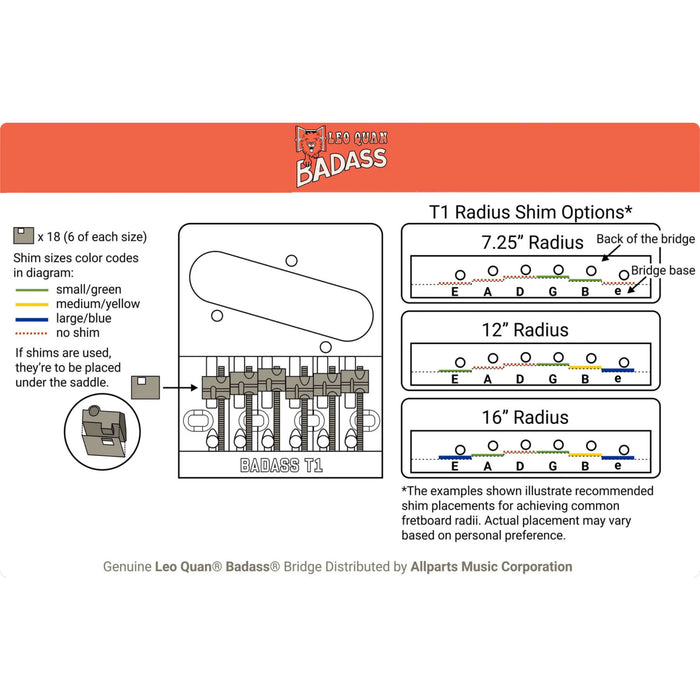 LEO QUAN
BADASS

x 18 (6 of each size)

Shim sizes color codes in diagram:
small/green
medium/yellow
large/blue
no shim

If shims are used, they're to be placed under the saddle.

BADASS T1

T1 Radius Shim Options*

7.25" Radius
Back of the bridge
Bridge base
E A D G B e

12" Radius
E A D G B e

16" Radius
E A D G B e

*The examples shown illustrate recommended shim placements for achieving common fretboard radii. Actual placement may vary based on personal preference.

Genuine Leo Quan® Badass® Bridge Distributed by Allparts Music Corporation